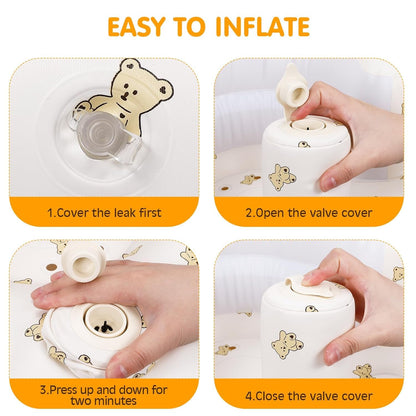 EASY TO INFLATE

1.Cover the leak first

2.Open the valve cover

3.Press up and down for two minutes

4.Close the valve cover