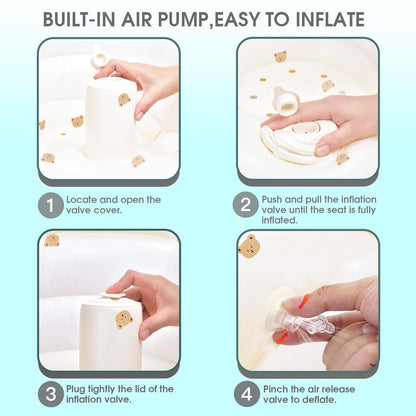 BUILT-IN AIR PUMP,EASY TO INFLATE

1 Locate and open the valve cover.

2 Push and pull the inflation valve until the seat is fully inflated.

3 Plug tightly the lid of the inflation valve.

4 Pinch the air release valve to deflate.