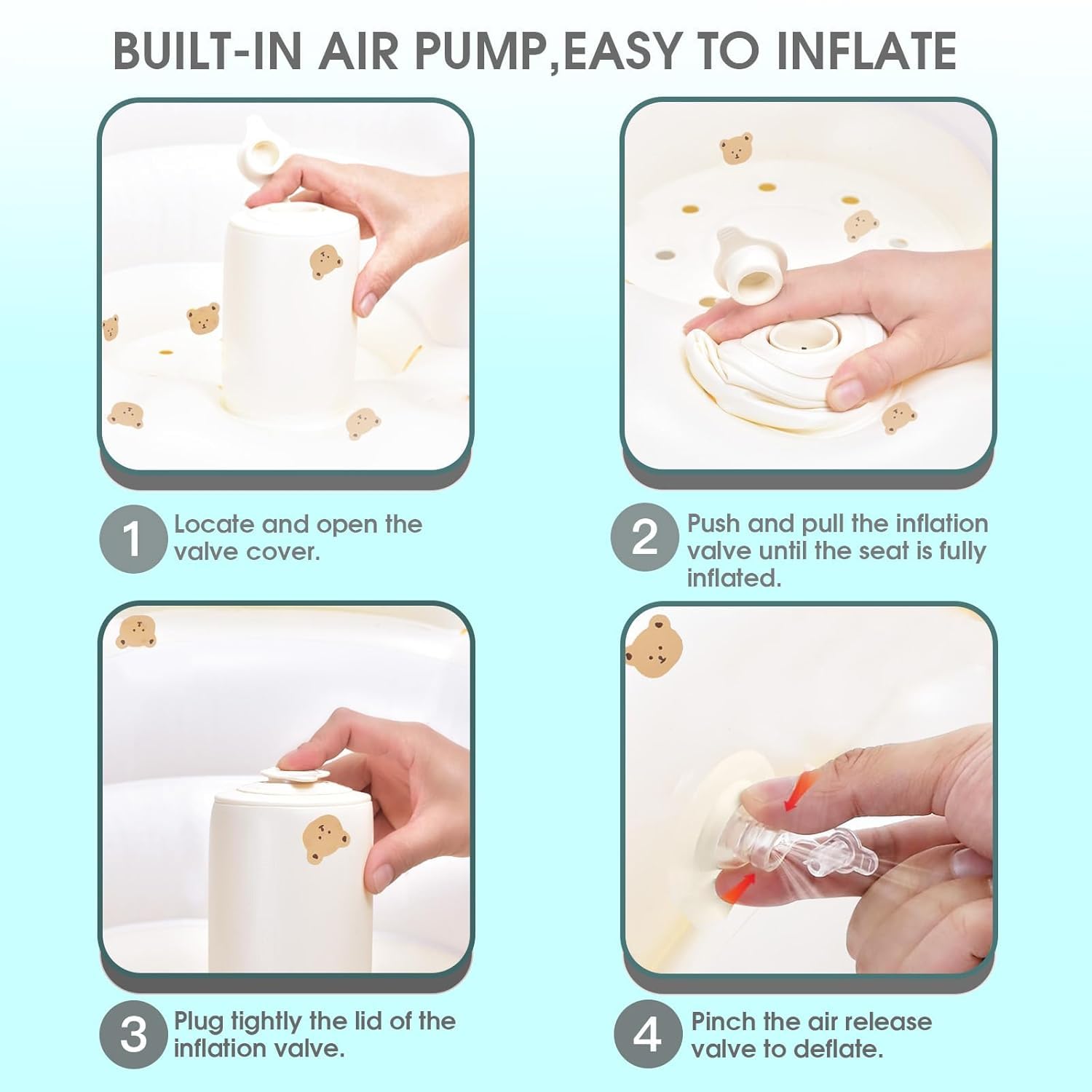 BUILT-IN AIR PUMP,EASY TO INFLATE

1 Locate and open the valve cover.

2 Push and pull the inflation valve until the seat is fully inflated.

3 Plug tightly the lid of the inflation valve.

4 Pinch the air release valve to deflate.