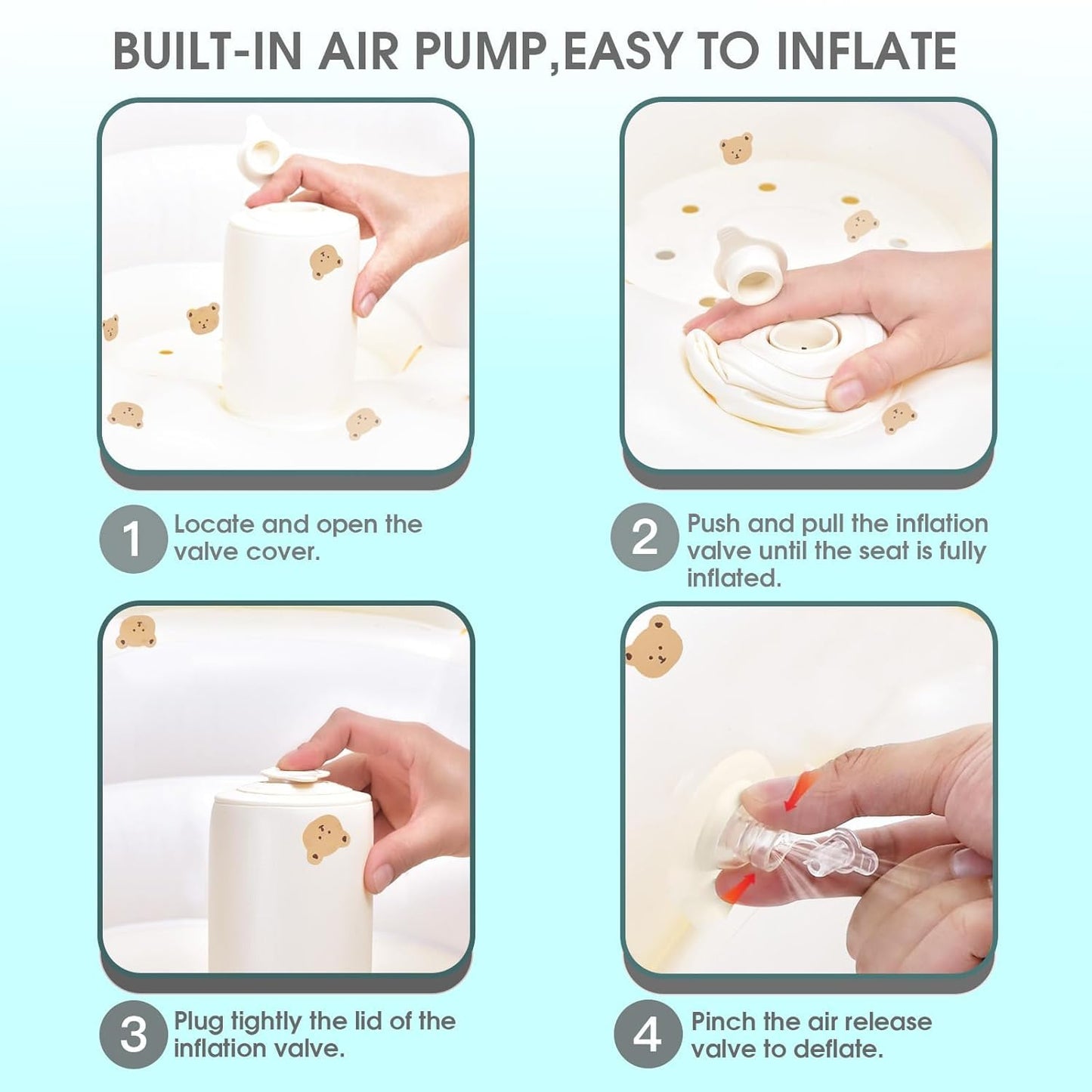 BUILT-IN AIR PUMP,EASY TO INFLATE

1 Locate and open the valve cover.

2 Push and pull the inflation valve until the seat is fully inflated.

3 Plug tightly the lid of the inflation valve.

4 Pinch the air release valve to deflate.